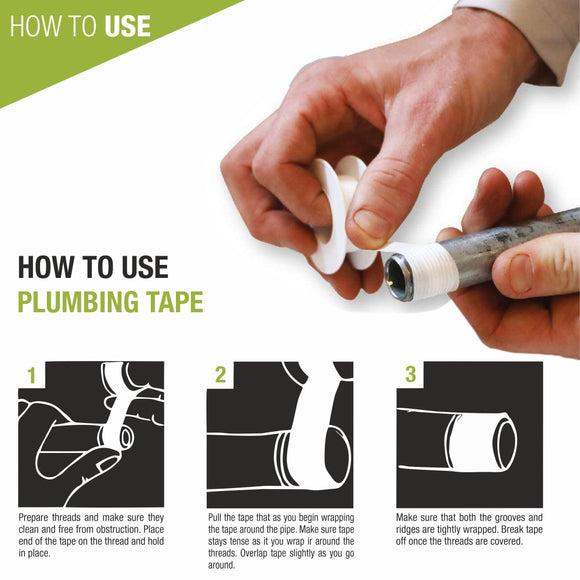 HOW TO USE

HOW TO USE
PLUMBING TAPE

1

Prepare threads and make sure they clean and free from obstruction. Place end of the tape on the thread and hold in place.

2

Pull the tape that as you begin wrapping the tape around the pipe. Make sure tape stays tense as it you wrap ir around the threads. Overlap tape slightly as you go around.

3

Make sure that both the grooves and ridges are tightly wrapped. Break tape off once the threads are covered.