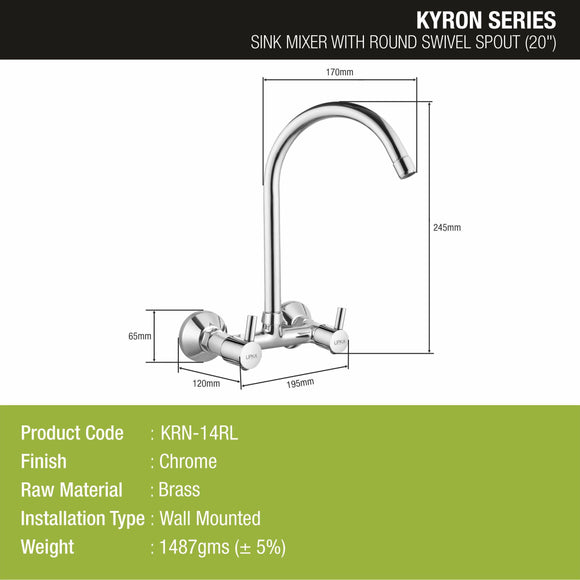 KYRON SERIES
SINK MIXER WITH ROUND SWIVEL SPOUT (20")

170mm
245mm
65mm
120mm
195mm
LIPKA
LIPKA

Product Code : KRN-14RL
Finish : Chrome
Raw Material : Brass
Installation Type : Wall Mounted
Weight : 1487gms (± 5%)