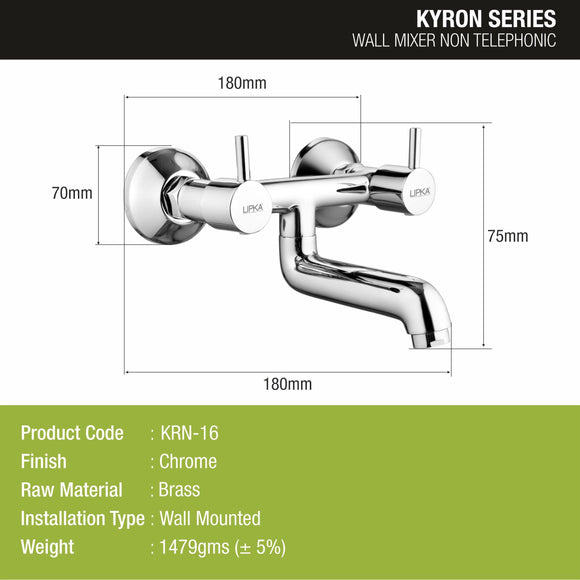 KYRON SERIES
WALL MIXER NON TELEPHONIC

180mm

70mm

LIPKA

LIPKA

75mm

180mm

Product Code : KRN-16
Finish : Chrome
Raw Material : Brass
Installation Type : Wall Mounted
Weight : 1479gms (± 5%)