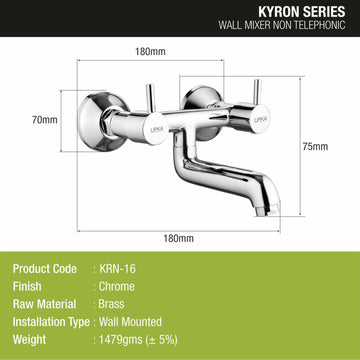 KYRON SERIES
WALL MIXER NON TELEPHONIC

180mm

70mm

LIPKA

LIPKA

75mm

180mm

| Product Code | : KRN-16 |
|---|---|
| Finish | : Chrome |
| Raw Material | : Brass |
| Installation Type | : Wall Mounted |
| Weight | : 1479gms (± 5%) |