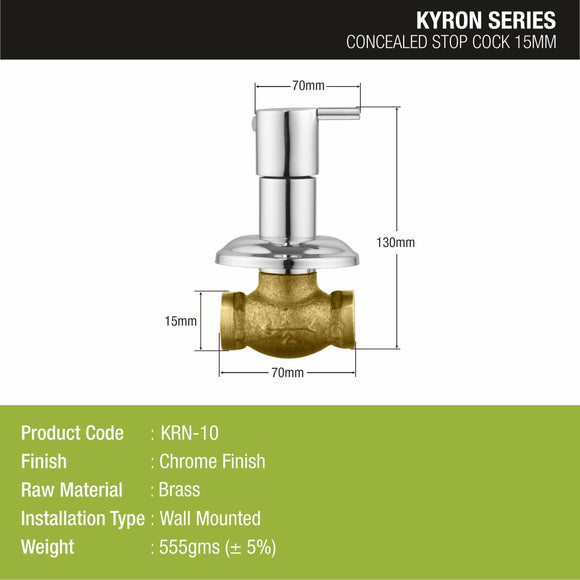 KYRON SERIES
CONCEALED STOP COCK 15MM

70mm
130mm
15mm
70mm

Product Code : KRN-10
Finish : Chrome Finish
Raw Material : Brass
Installation Type : Wall Mounted
Weight : 555gms (± 5%)