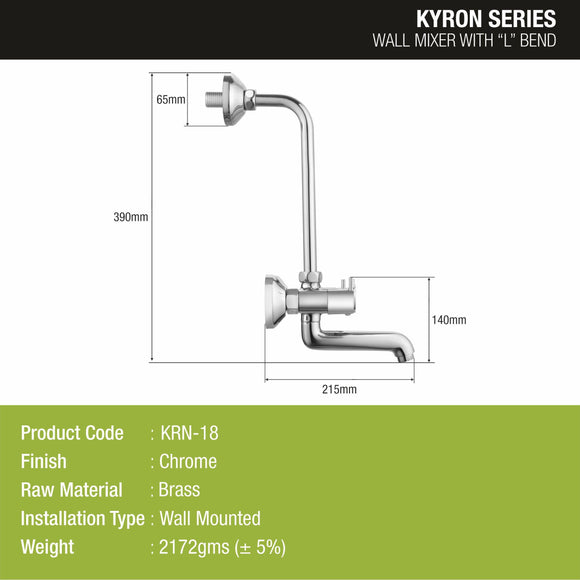 KYRON SERIES
WALL MIXER WITH "L" BEND

65mm

390mm

140mm

215mm

Product Code : KRN-18
Finish : Chrome
Raw Material : Brass
Installation Type : Wall Mounted
Weight : 2172gms (± 5%)