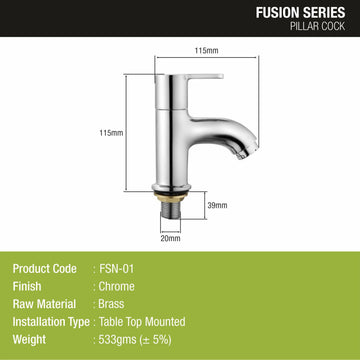 FUSION SERIES
PILLAR COCK

115mm

115mm

39mm

20mm

Product Code : FSN-01
Finish : Chrome
Raw Material : Brass
Installation Type : Table Top Mounted
Weight : 533gms (± 5%)